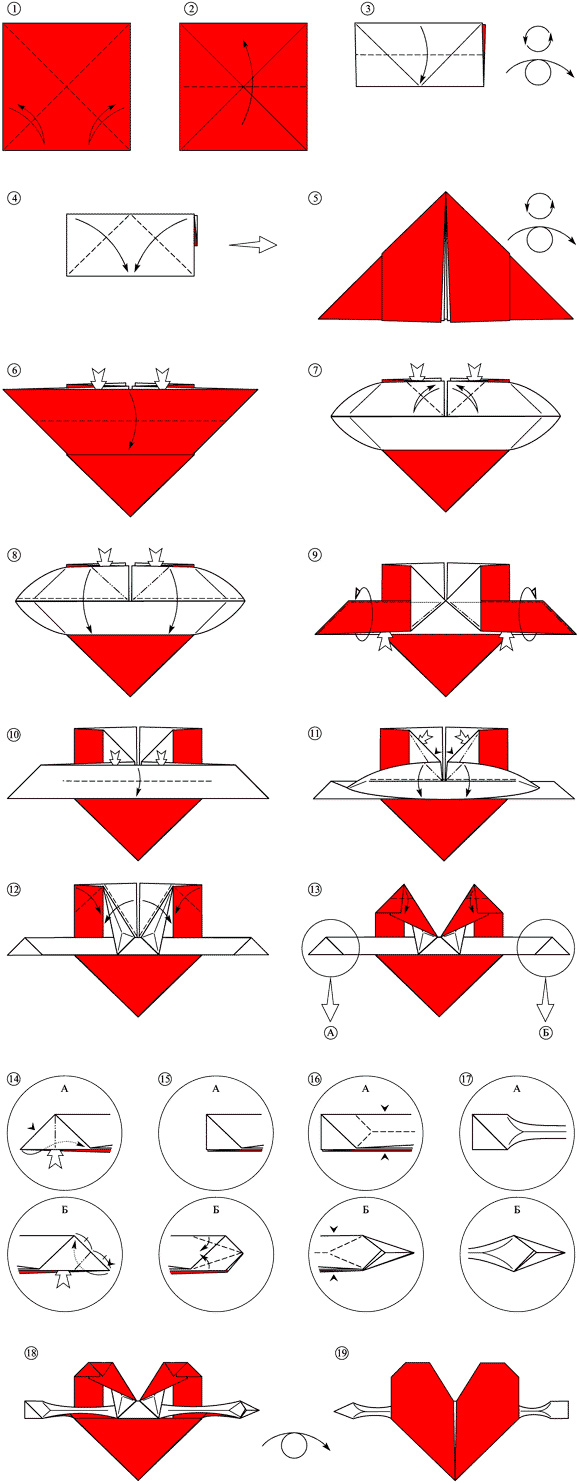 1

2

3

4

5

6

7

8

9

10

11

12

13

А

Б

14
А
Б

15
А
Б

16
А
Б

17
А
Б

18

19